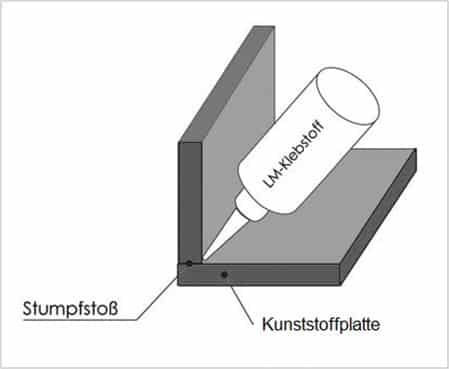 LM-Klebstoff

Stumpfstoß

Kunststoffplatte